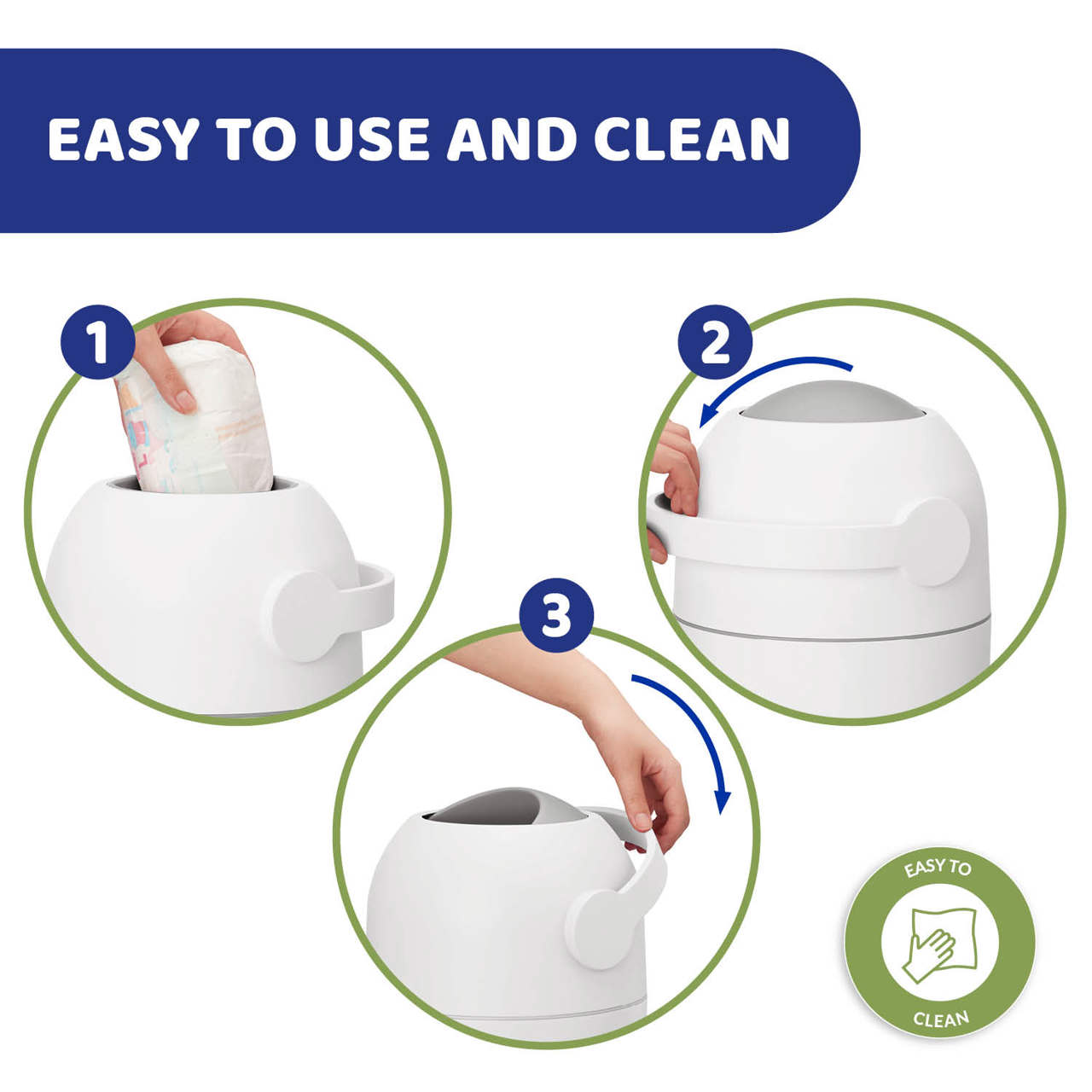 EASY TO USE AND CLEAN

1

2

3

EASY TO

CLEAN