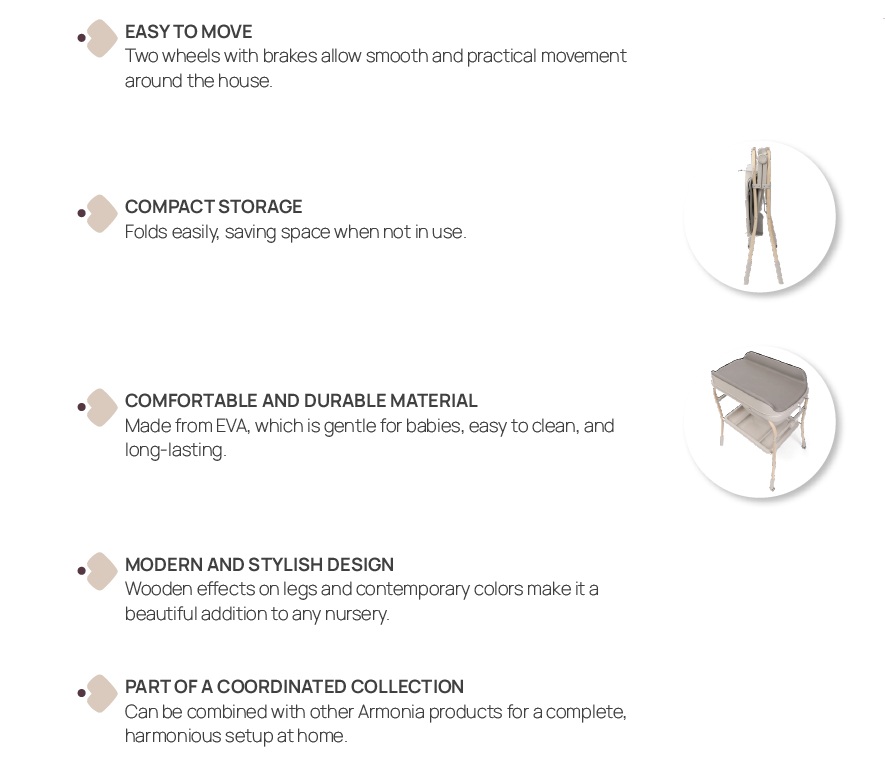 EASY TO MOVE
Two wheels with brakes allow smooth and practical movement around the house.

COMPACT STORAGE
Folds easily, saving space when not in use.

COMFORTABLE AND DURABLE MATERIAL
Made from EVA, which is gentle for babies, easy to clean, and long-lasting.

MODERN AND STYLISH DESIGN
Wooden effects on legs and contemporary colors make it a beautiful addition to any nursery.

PART OF A COORDINATED COLLECTION
Can be combined with other Armonia products for a complete, harmonious setup at home.